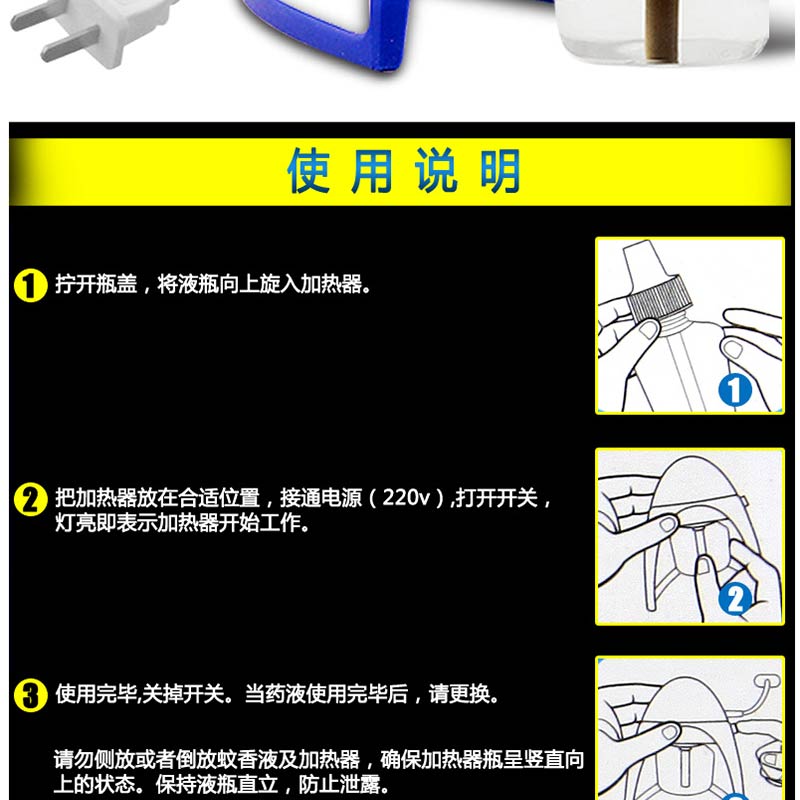 使用说明

1 拧开瓶盖，将液瓶向上旋入加热器。

1

2 把加热器放在合适位置，接通电源（220v）,打开开关，灯亮即表示加热器开始工作。

2

3 使用完毕,关掉开关。当药液使用完毕后，请更换。

请勿侧放或者倒放蚊香液及加热器，确保加热器瓶呈竖直向上的状态。保持液瓶直立，防止泄露。