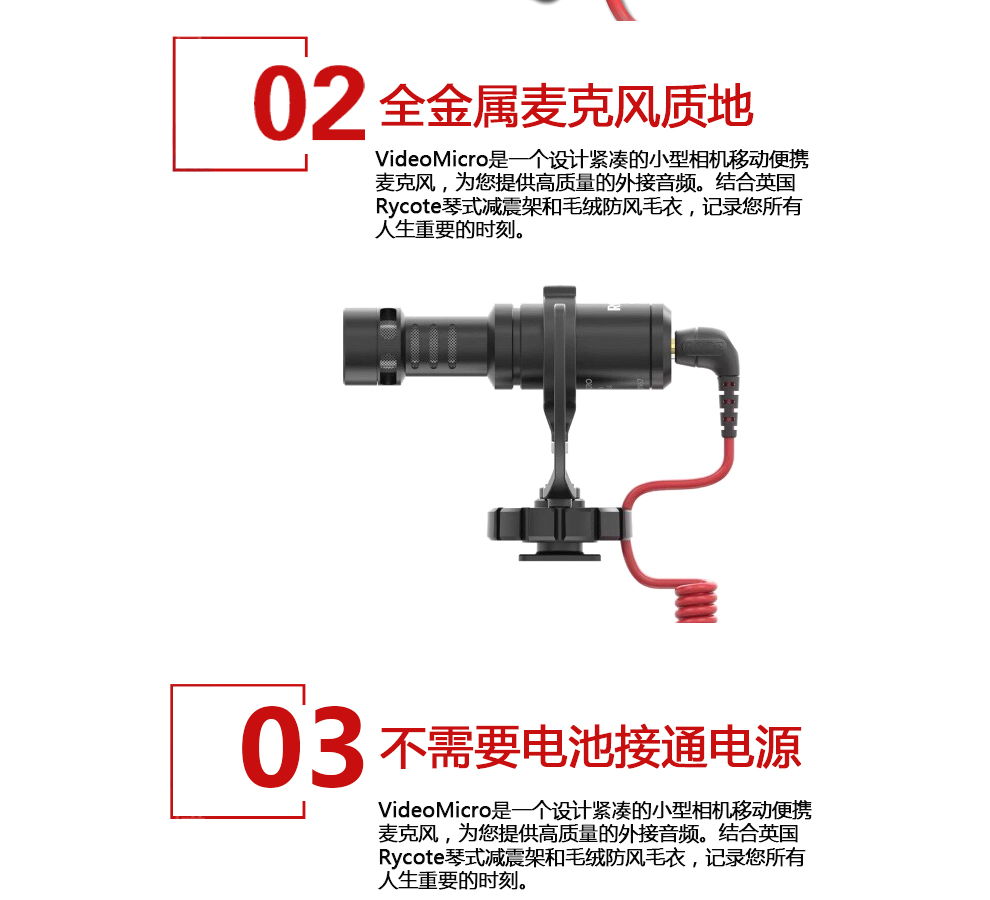 02 全金属麦克风质地

VideoMicro是一个设计紧凑的小型相机移动便携麦克风，为您提供高质量的外接音频。结合英国Rycote琴式减震架和毛绒防风毛衣，记录您所有人生重要的时刻。

03 不需要电池接通电源

VideoMicro是一个设计紧凑的小型相机移动便携麦克风，为您提供高质量的外接音频。结合英国Rycote琴式减震架和毛绒防风毛衣，记录您所有人生重要的时刻。