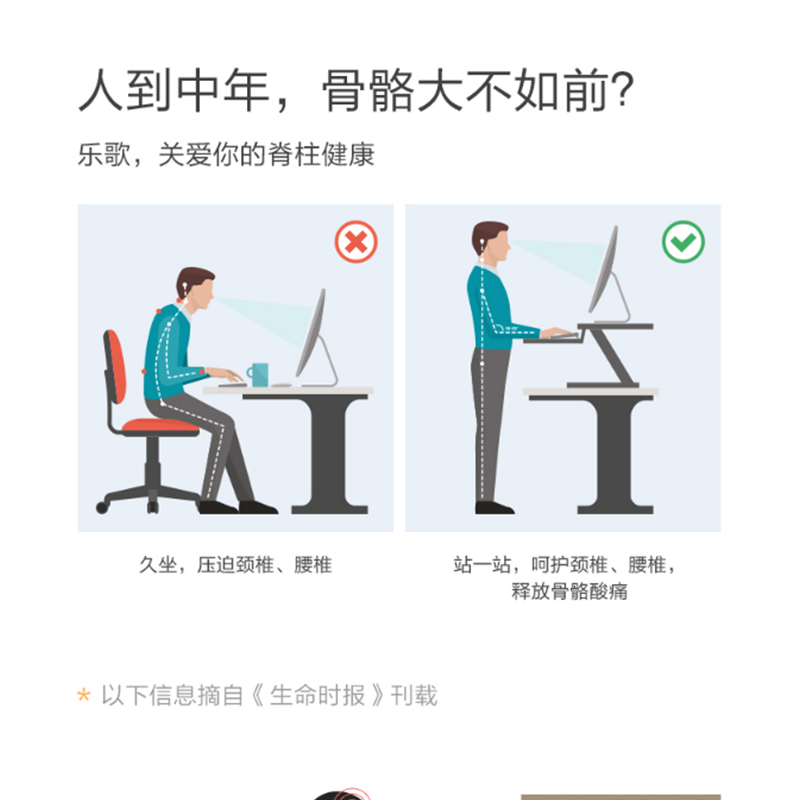 人到中年，骨骼大不如前？

乐歌，关爱你的脊柱健康

久坐，压迫颈椎、腰椎

站一站，呵护颈椎、腰椎，释放骨骼酸痛

* 以下信息摘自《生命时报》刊载