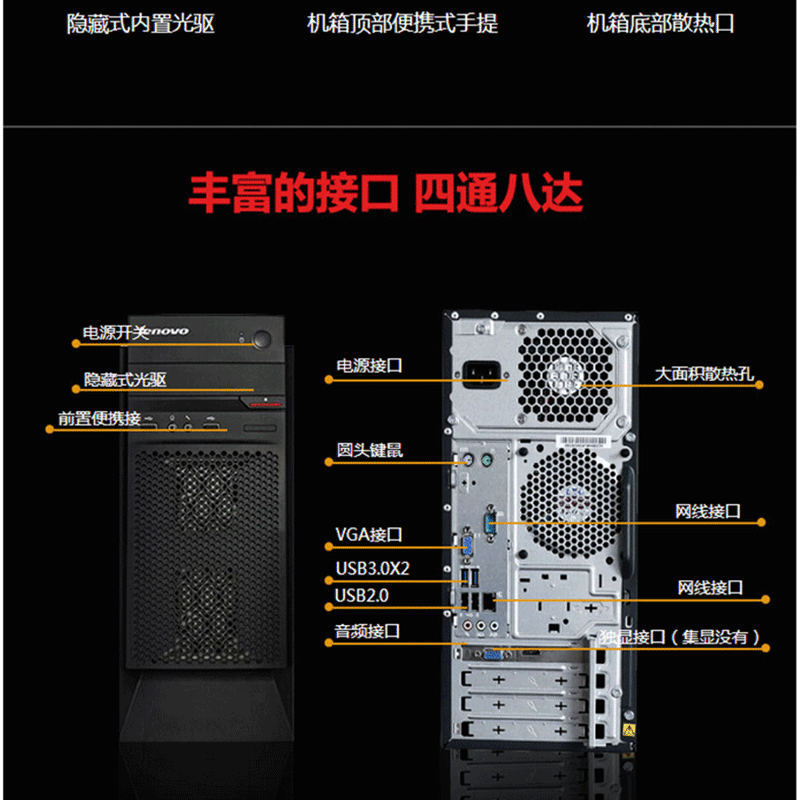 隐藏式内置光驱　机箱顶部便携式手提　机箱底部散热口

丰富的接口 四通八达

电源开关
lenovo
隐藏式光驱
前置便携接

电源接口
圆头键鼠
VGA接口
USB3.0X2
USB2.0
音频接口

大面积散热孔
网线接口
网线接口
独显接口（集显没有）