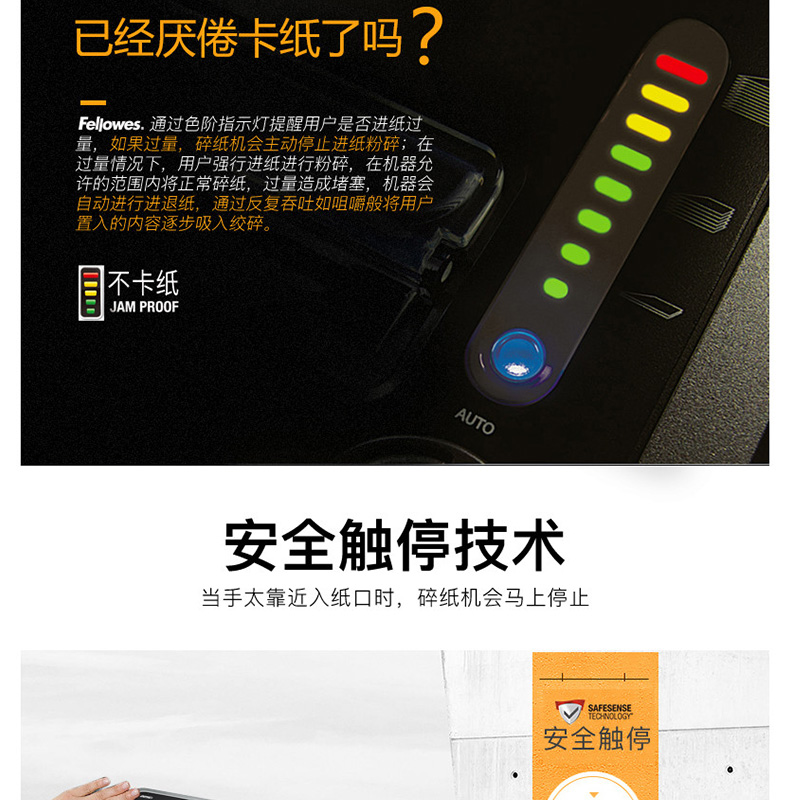 已经厌倦卡纸了吗？

Fellowes. 通过色阶指示灯提醒用户是否进纸过量，如果过量，碎纸机会主动停止进纸粉碎；在过量情况下，用户强行进纸进行粉碎，在机器允许的范围内将正常碎纸，过量造成堵塞，机器会自动进行进退纸，通过反复吞吐如咀嚼般将用户置入的内容逐步吸入绞碎。

不卡纸
JAM PROOF

AUTO

安全触停技术

当手太靠近入纸口时，碎纸机会马上停止

SAFESENSE TECHNOLOGY
安全触停