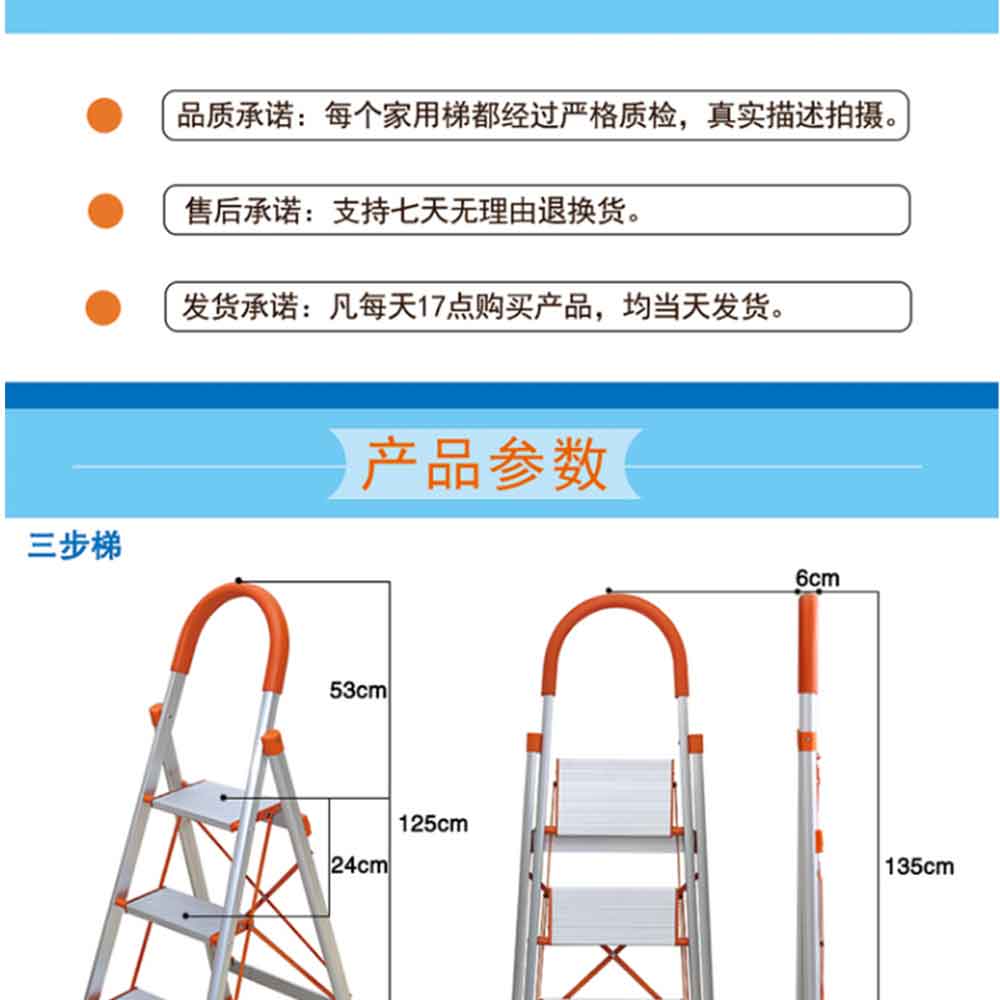 品质承诺：每个家用梯都经过严格质检，真实描述拍摄。

售后承诺：支持七天无理由退换货。

发货承诺：凡每天17点购买产品，均当天发货。

产品参数

三步梯

53cm

125cm

24cm

6cm

135cm