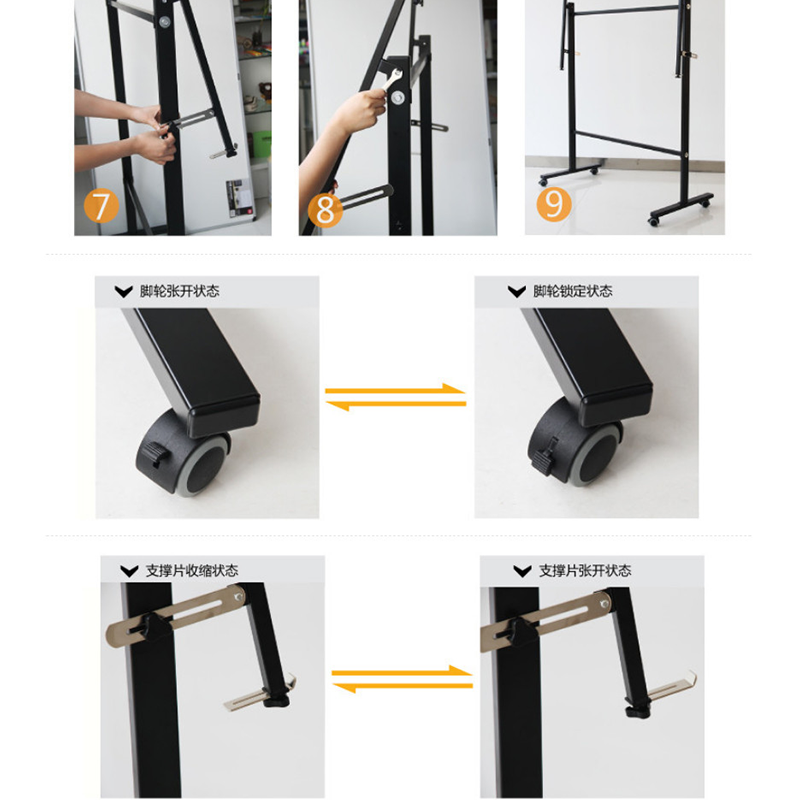 7

8

9

脚轮张开状态

脚轮锁定状态

支撑片收缩状态

支撑片张开状态